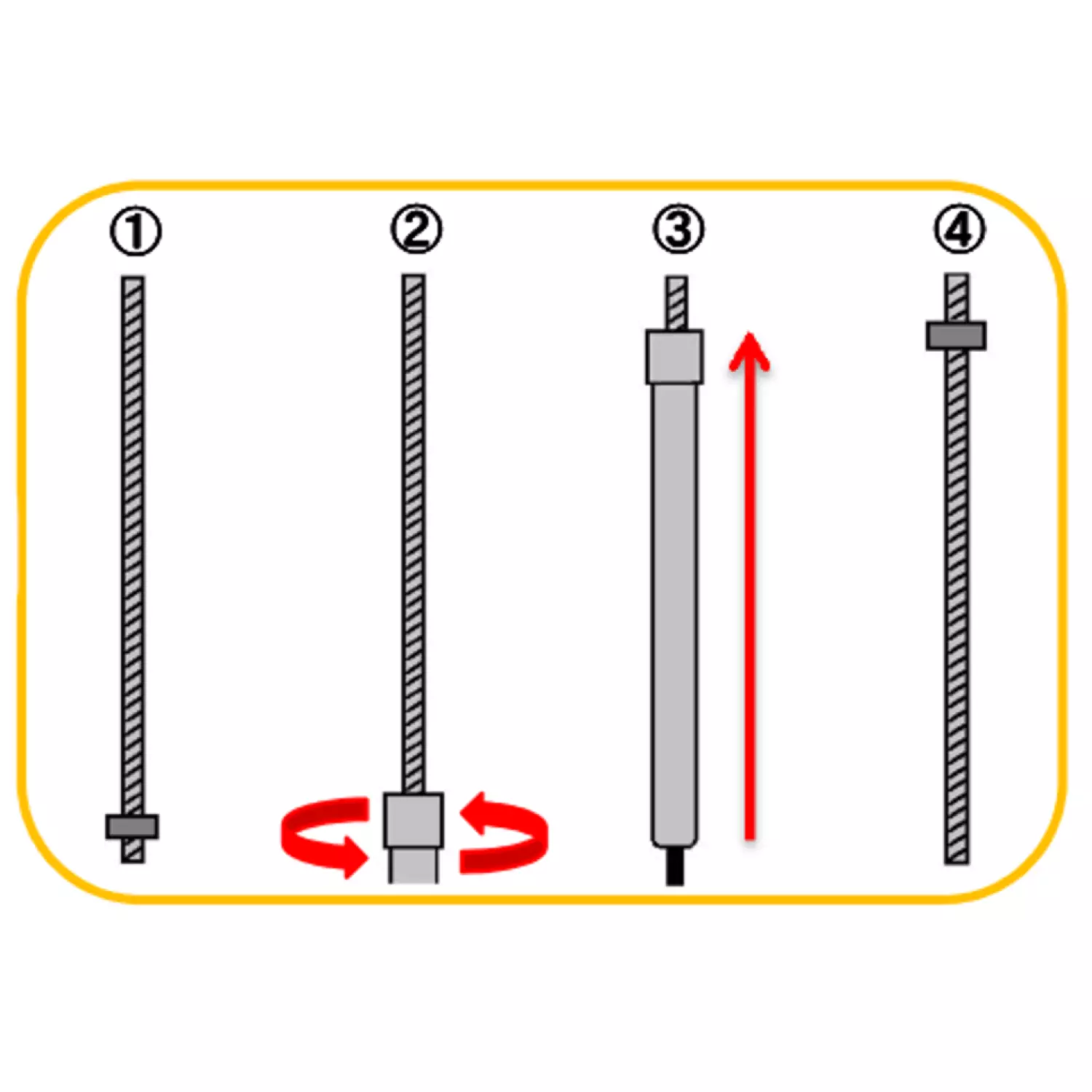 ①

②

③

④