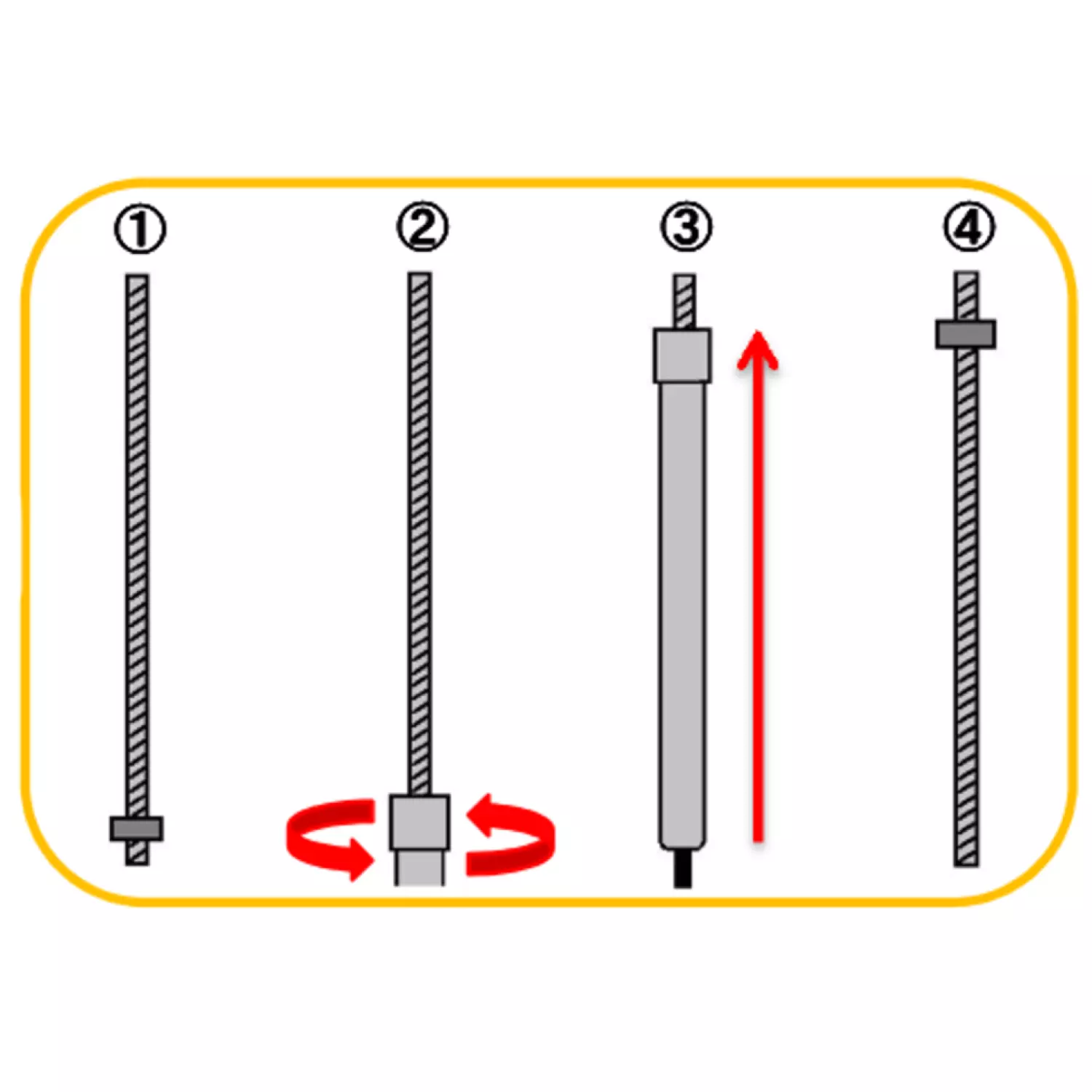 ① ② ③ ④