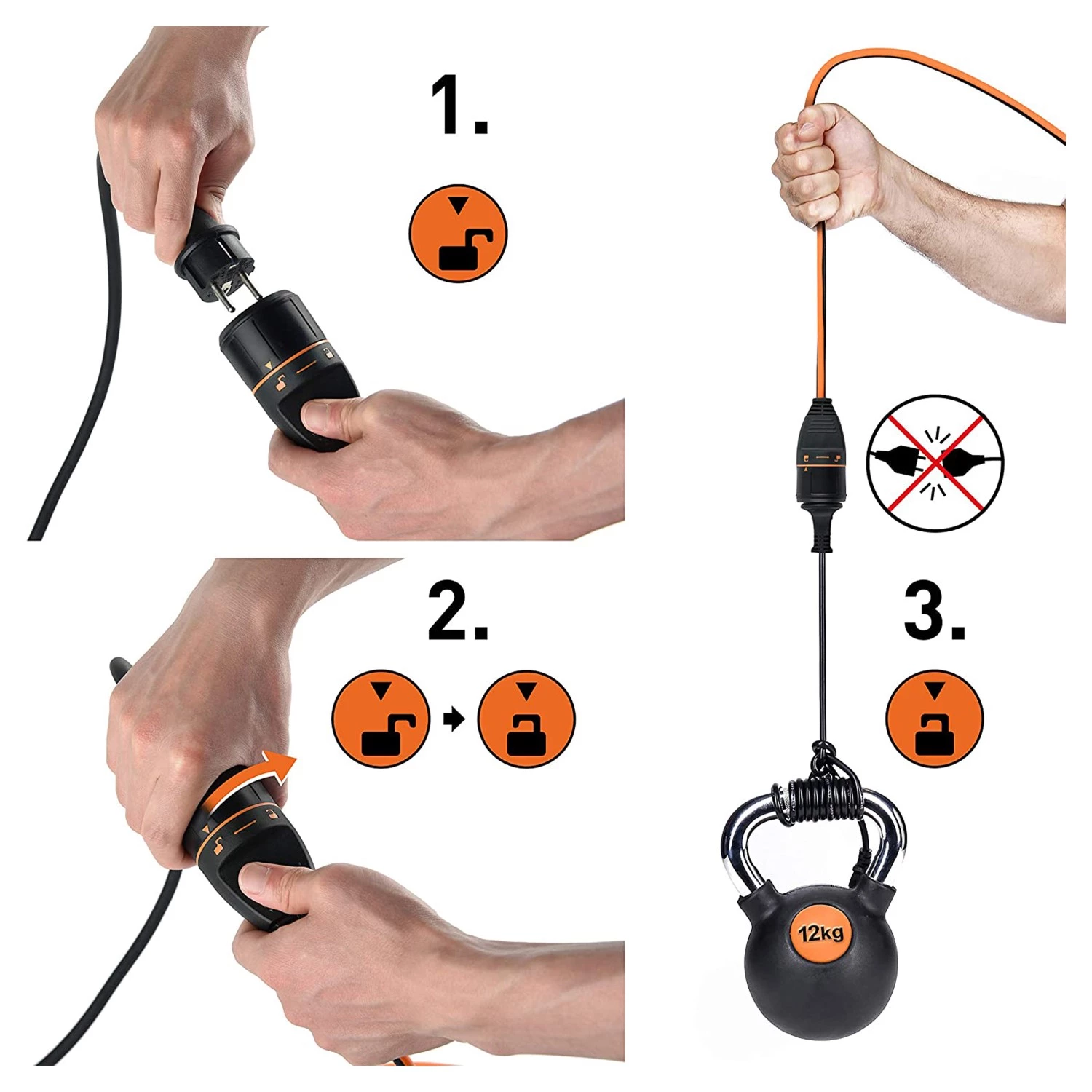 1.

2.

3.

12kg