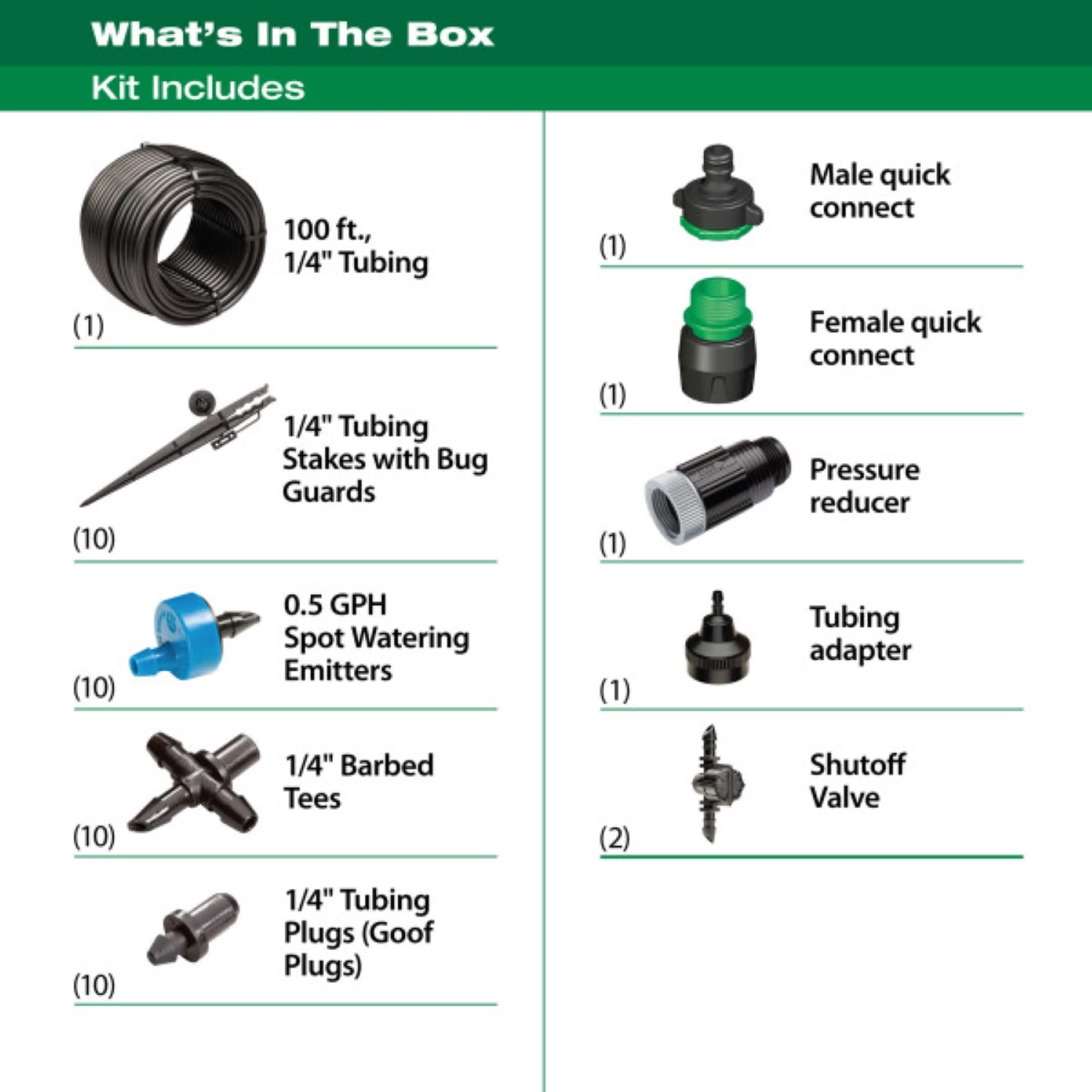 What's In The Box

Kit Includes

(1) 100 ft., 1/4" Tubing

(10) 1/4" Tubing Stakes with Bug Guards

(10) 0.5 GPH Spot Watering Emitters

(10) 1/4" Barbed Tees

(10) 1/4" Tubing Plugs (Goof Plugs)

(1) Male quick connect

(1) Female quick connect

(1) Pressure reducer

(1) Tubing adapter

(2) Shutoff Valve